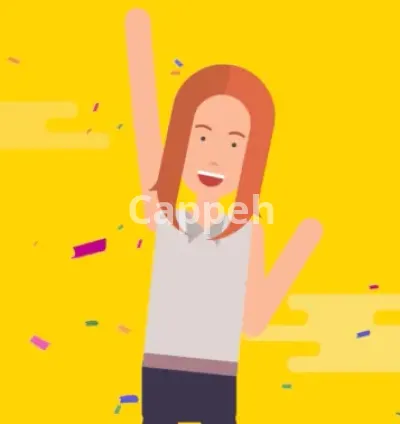 Cappeh